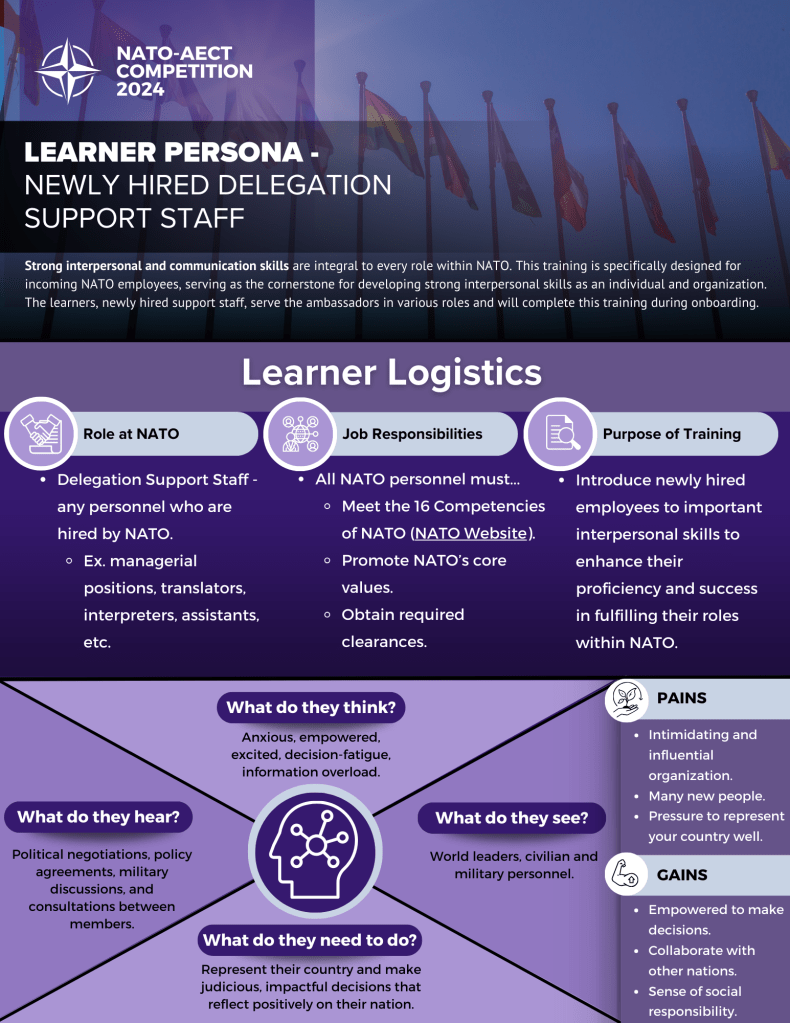 NATO-AECT COMPETITION 2024

LEARNER PERSONA - NEWLY HIRED DELEGATION SUPPORT STAFF

Strong interpersonal and communication skills are integral to every role within NATO. This training is specifically designed for incoming NATO employees, serving as the cornerstone for developing strong interpersonal skills as an individual and organization. The learners, newly hired support staff, serve the ambassadors in various roles and will complete this training during onboarding.

Learner Logistics

Role at NATO

- Delegation Support Staff - any personnel who are hired by NATO.
  - Ex. managerial positions, translators, interpreters, assistants, etc.

Job Responsibilities

- All NATO personnel must...
  - Meet the 16 Competencies of NATO (NATO Website).
  - Promote NATO's core values.
  - Obtain required clearances.

Purpose of Training

- Introduce newly hired employees to important interpersonal skills to enhance their proficiency and success in fulfilling their roles within NATO.

What do they think?
Anxious, empowered, excited, decision-fatigue, information overload.

What do they hear?
Political negotiations, policy agreements, military discussions, and consultations between members.

What do they see?
World leaders, civilian and military personnel.

What do they need to do?
Represent their country and make judicious, impactful decisions that reflect positively on their nation.

PAINS
- Intimidating and influential organization.
- Many new people.
- Pressure to represent your country well.

GAINS
- Empowered to make decisions.
- Collaborate with other nations.
- Sense of social responsibility.